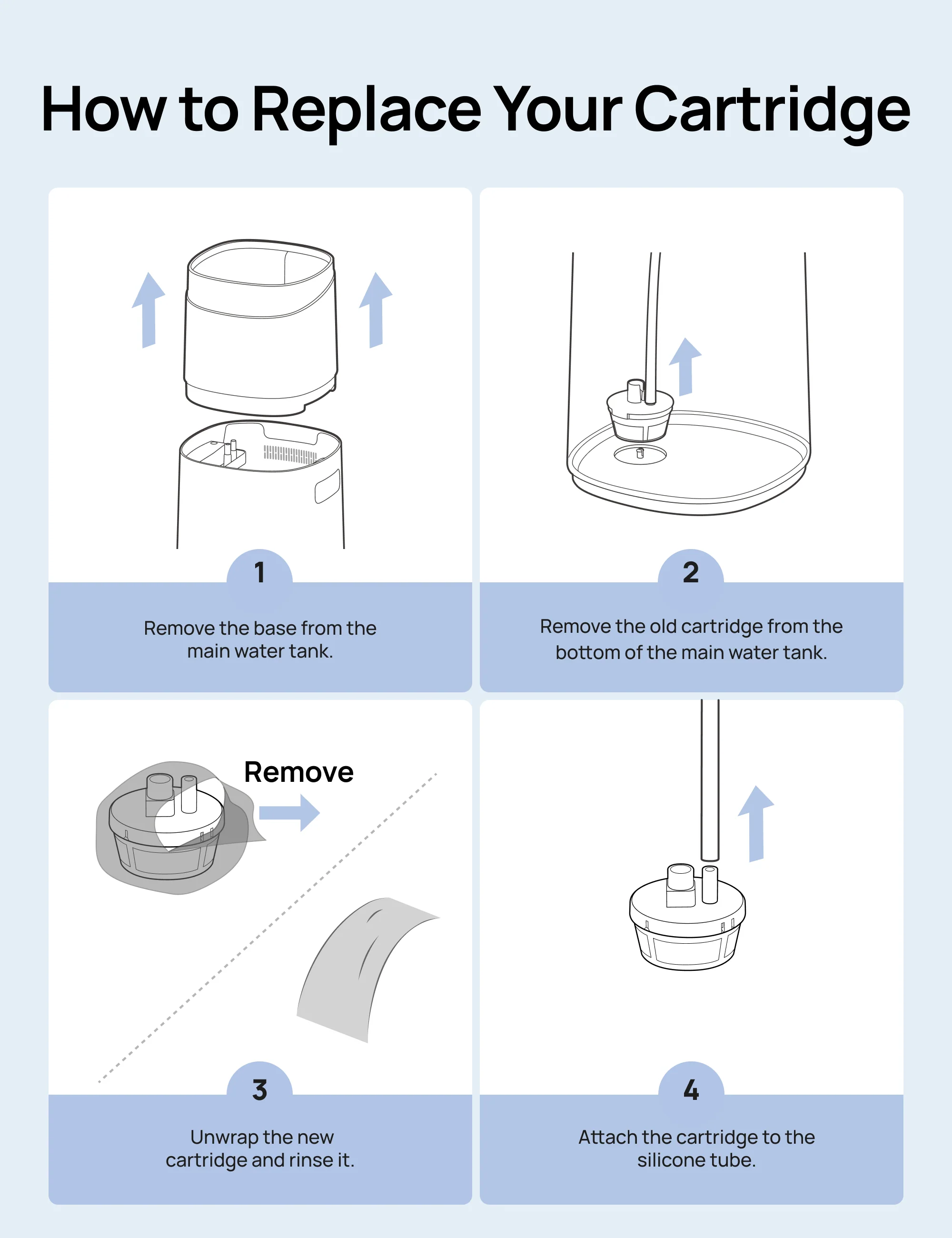 How to Replace Your Cartridge

1

Remove the base from the main water tank.

2

Remove the old cartridge from the bottom of the main water tank.

Remove

3

Unwrap the new cartridge and rinse it.

4

Attach the cartridge to the silicone tube.