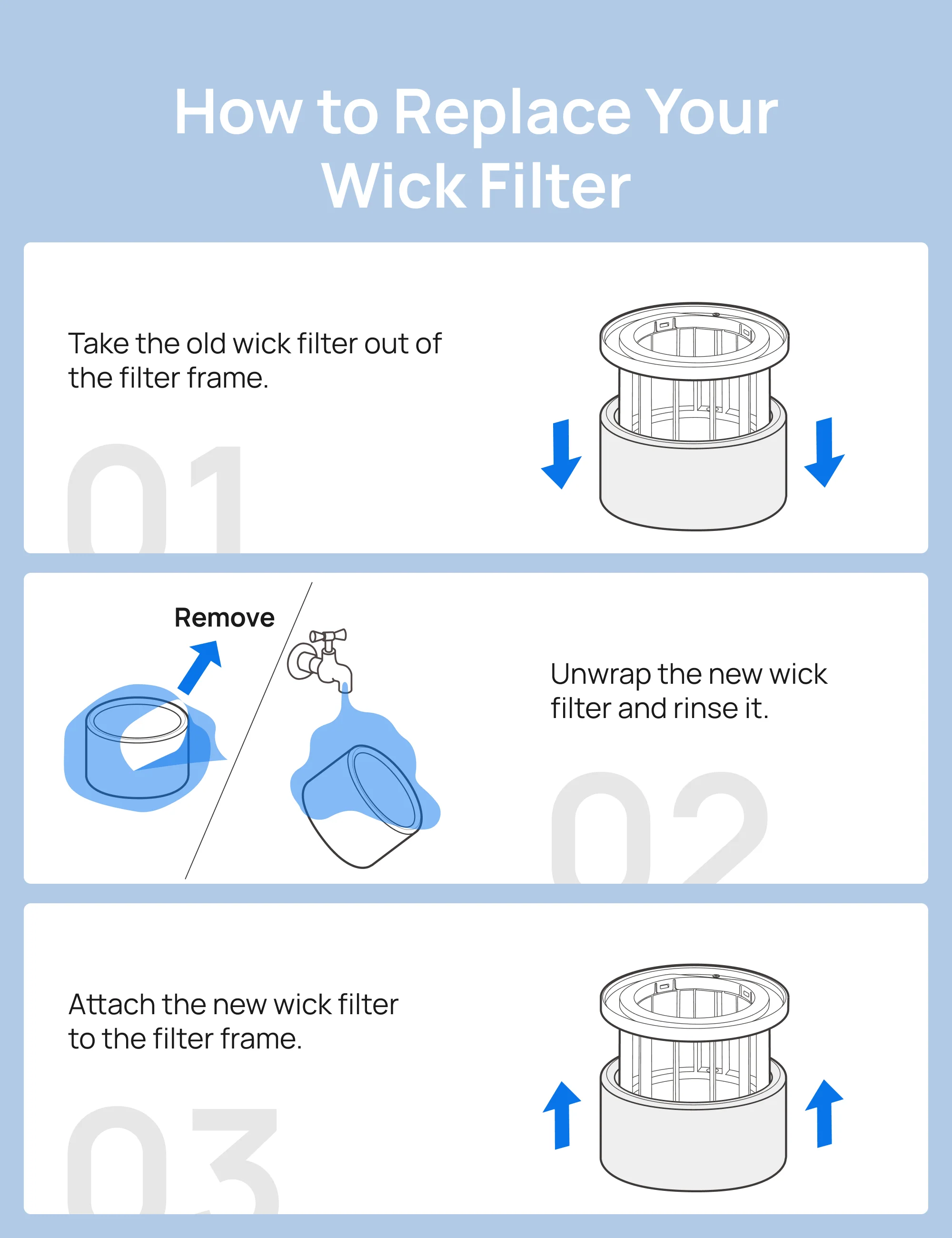 How to Replace Your Wick Filter

Take the old wick filter out of the filter frame.

01

Remove

Unwrap the new wick filter and rinse it.

02

Attach the new wick filter to the filter frame.

03